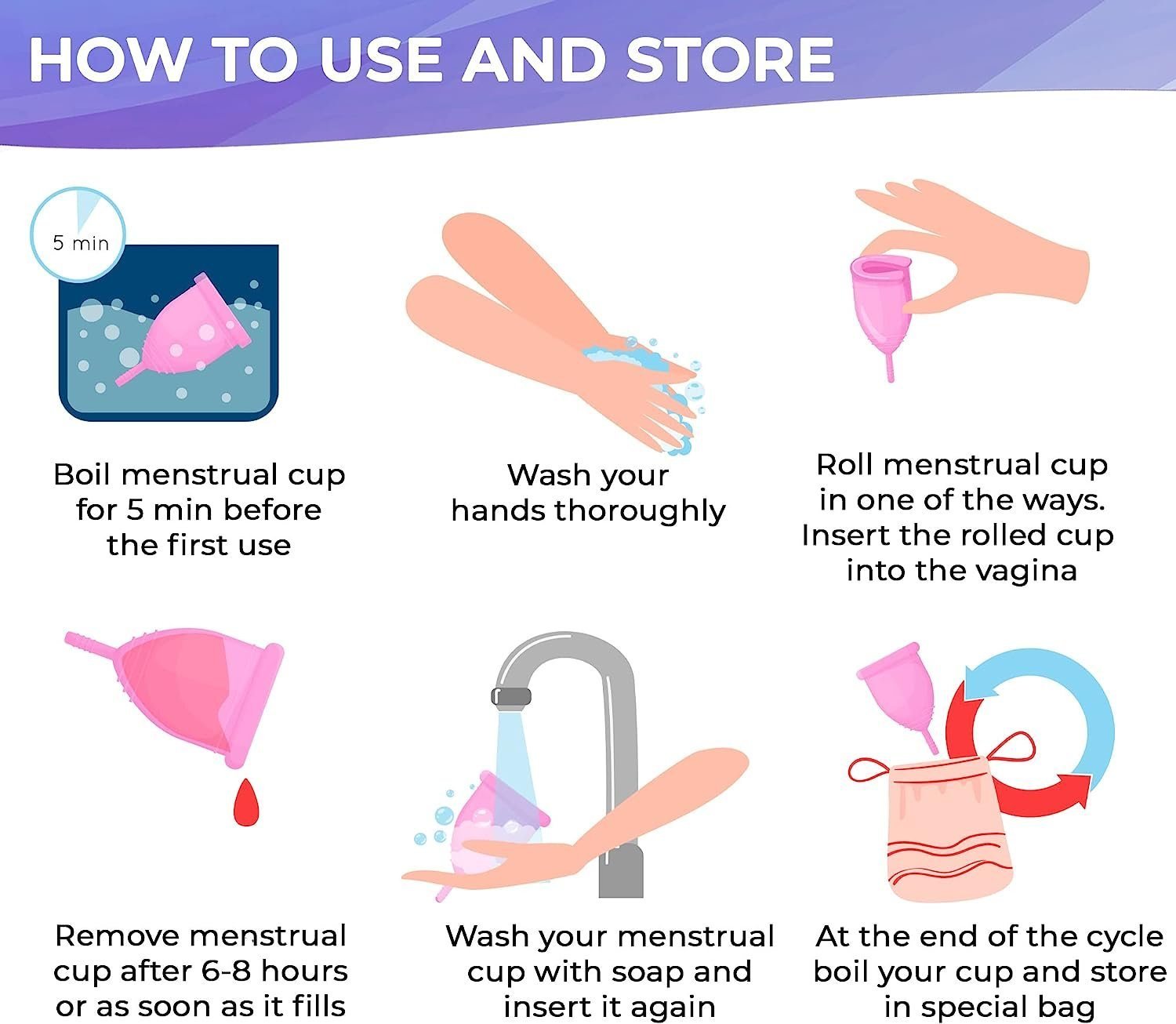 HOW TO USE AND STORE

5 min

Boil menstrual cup for 5 min before the first use

Wash your hands thoroughly

Roll menstrual cup in one of the ways. Insert the rolled cup into the vagina

Remove menstrual cup after 6-8 hours or as soon as it fills

Wash your menstrual cup with soap and insert it again

At the end of the cycle boil your cup and store in special bag