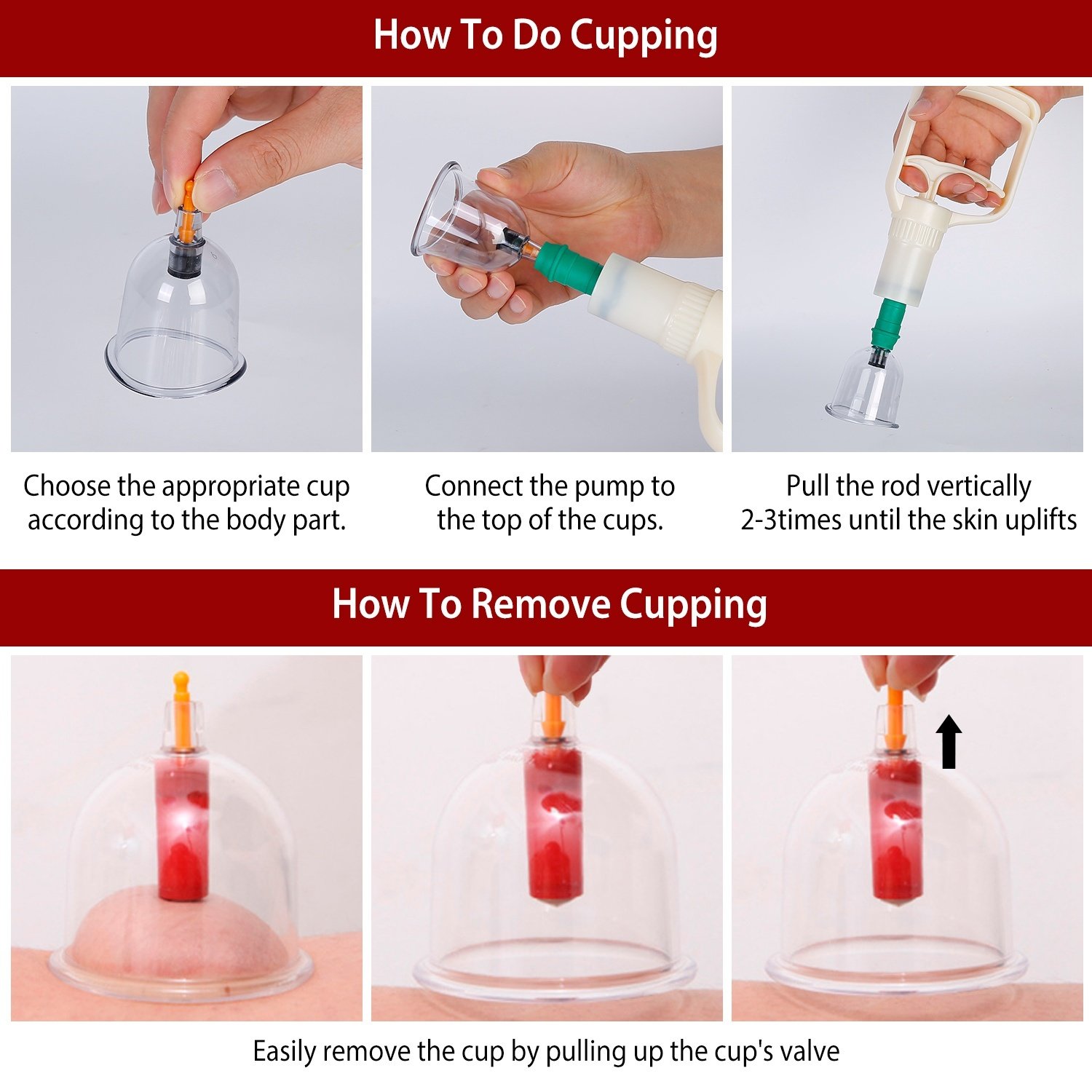 How To Do Cupping

Choose the appropriate cup according to the body part.

Connect the pump to the top of the cups.

Pull the rod vertically 2-3times until the skin uplifts

How To Remove Cupping

Easily remove the cup by pulling up the cup's valve