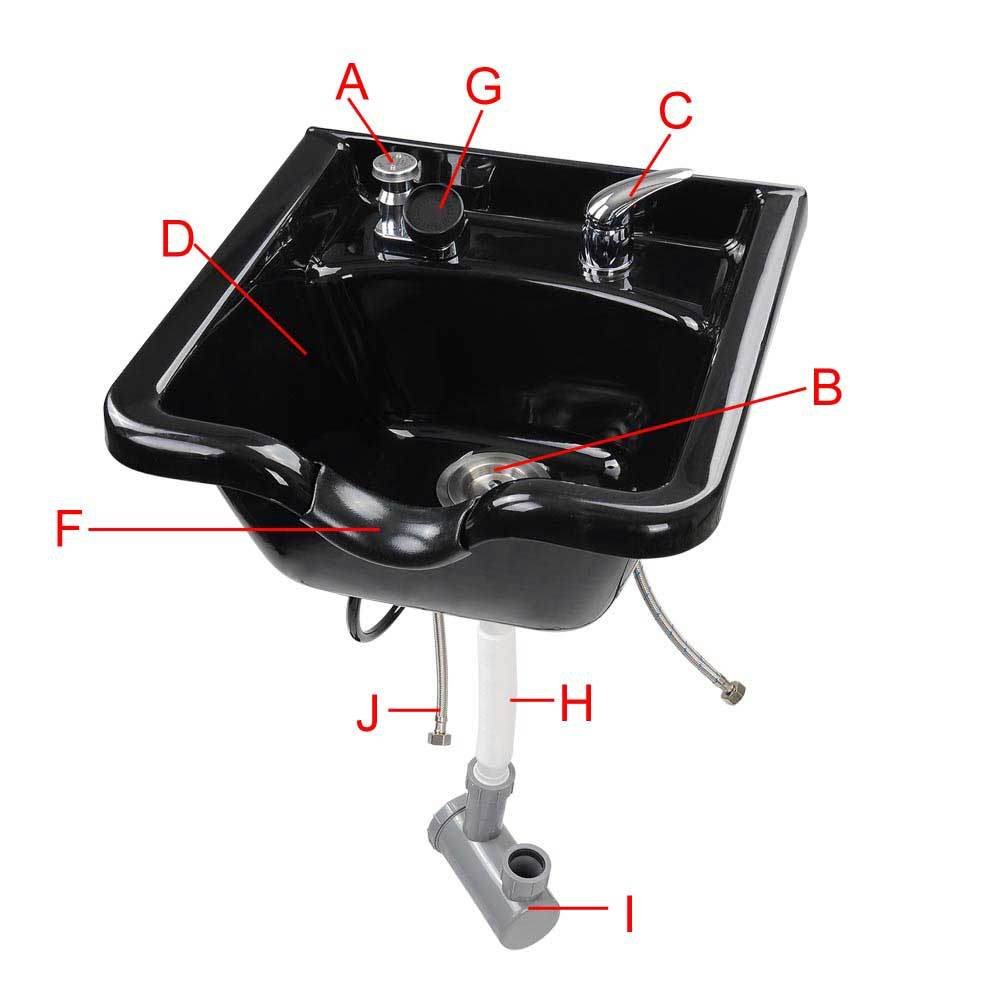 A
G
C
D
B
F
J
H
I