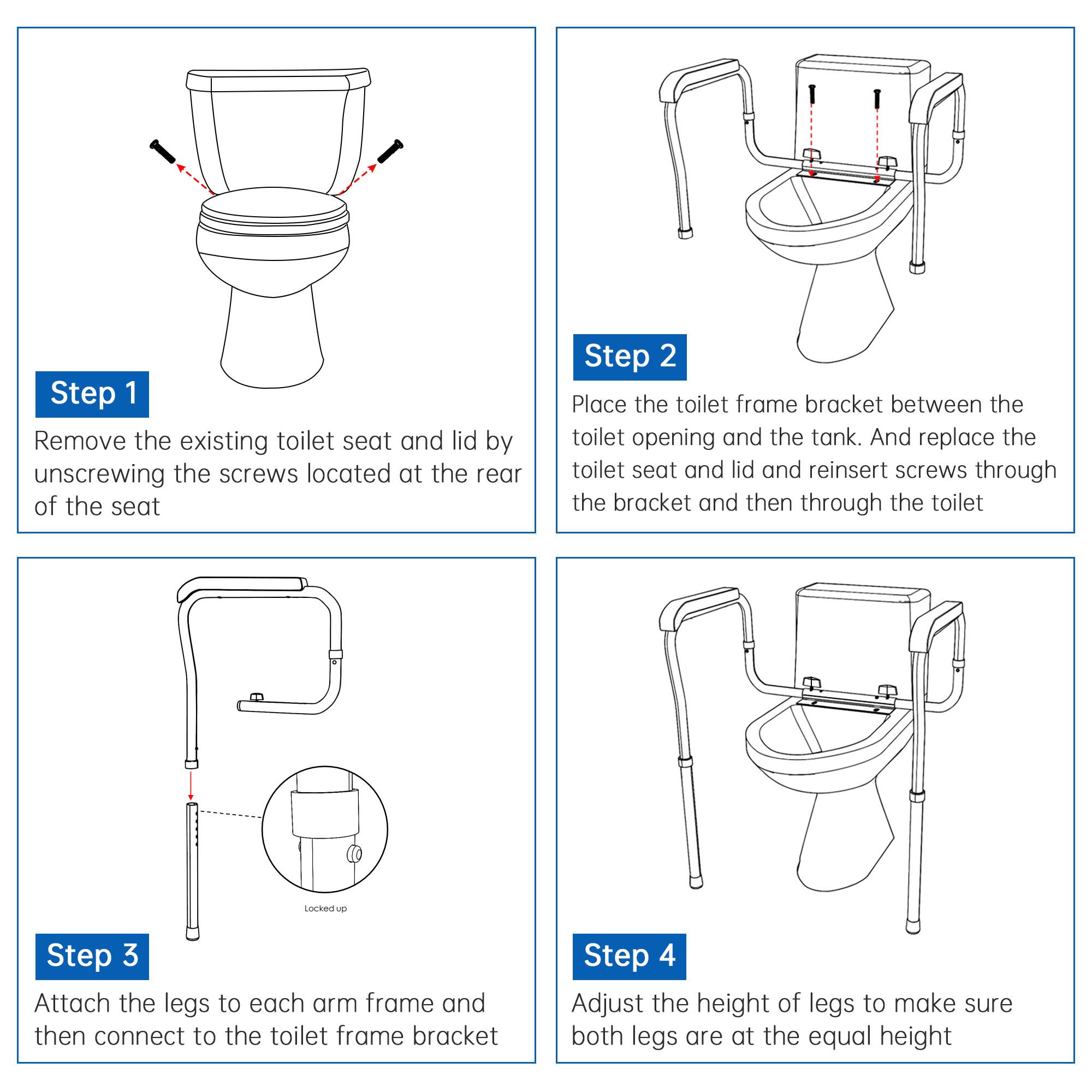 Step 1
Remove the existing toilet seat and lid by unscrewing the screws located at the rear of the seat

Step 2
Place the toilet frame bracket between the toilet opening and the tank. And replace the toilet seat and lid and reinsert screws through the bracket and then through the toilet

Locked up

Step 3
Attach the legs to each arm frame and then connect to the toilet frame bracket

Step 4
Adjust the height of legs to make sure both legs are at the equal height